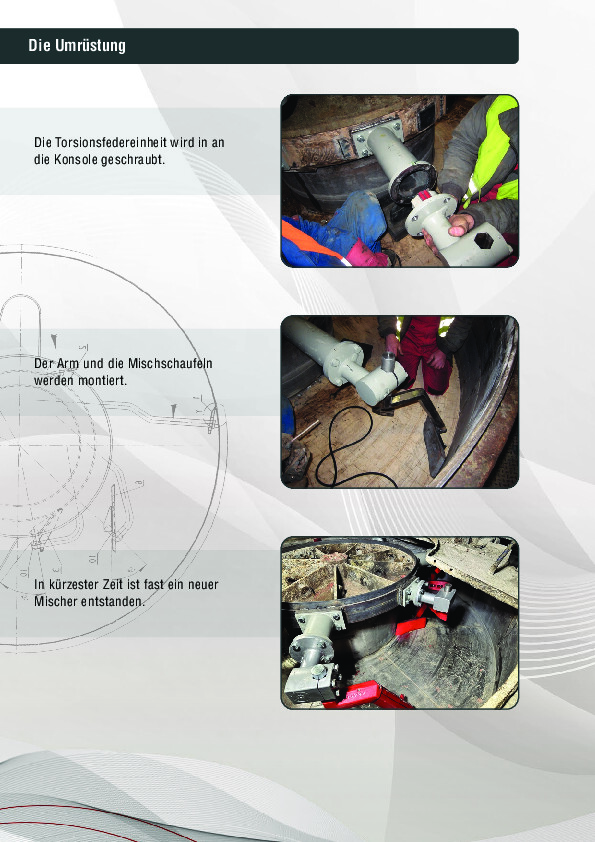 Die Umrüstung

Die Torsionsfedereinheit wird in an die Konsole geschraubt.

Der Arm und die Mischschaufeln werden montiert.

In kürzester Zeit ist fast ein neuer Mischer entstanden.