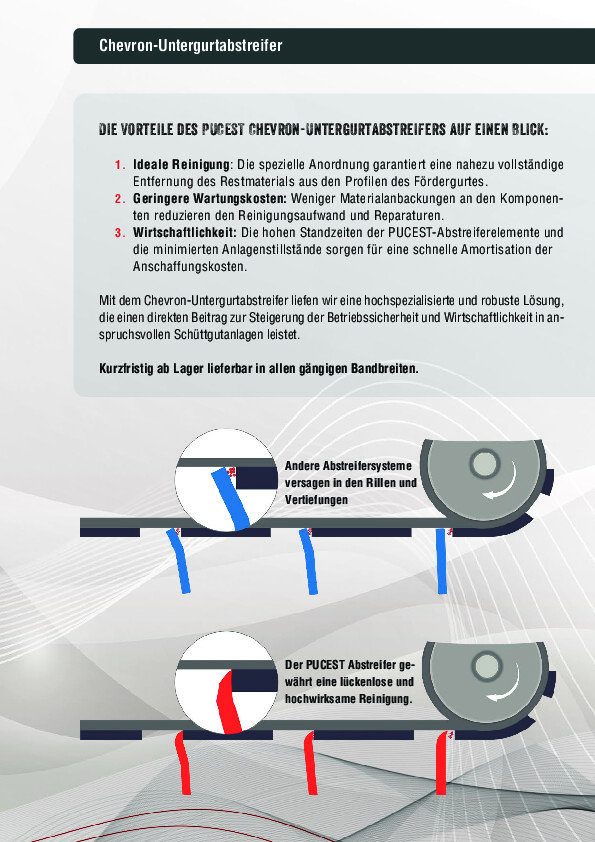 Chevron-Untergurtabstreifer

DIE VORTEILE DES PUCEST CHEVRON-UNTERGURTABSTREIFERS AUF EINEN BLICK:

1. Ideale Reinigung: Die spezielle Anordnung garantiert eine nahezu vollständige Entfernung des Restmaterials aus den Profilen des Fördergurtes.
2. Geringere Wartungskosten: Weniger Materialanbackungen an den Komponenten reduzieren den Reinigungsaufwand und Reparaturen.
3. Wirtschaftlichkeit: Die hohen Standzeiten der PUCEST-Abstreiferelemente und die minimierten Anlagenstillstände sorgen für eine schnelle Amortisation der Anschaffungskosten.

Mit dem Chevron-Untergurtabstreifer liefen wir eine hochspezialisierte und robuste Lösung, die einen direkten Beitrag zur Steigerung der Betriebssicherheit und Wirtschaftlichkeit in anspruchsvollen Schüttgutanlagen leistet.

Kurzfristig ab Lager lieferbar in allen gängigen Bandbreiten.

Andere Abstreifersysteme versagen in den Rillen und Vertiefungen

Der PUCEST Abstreifer gewährt eine lückenlose und hochwirksame Reinigung.